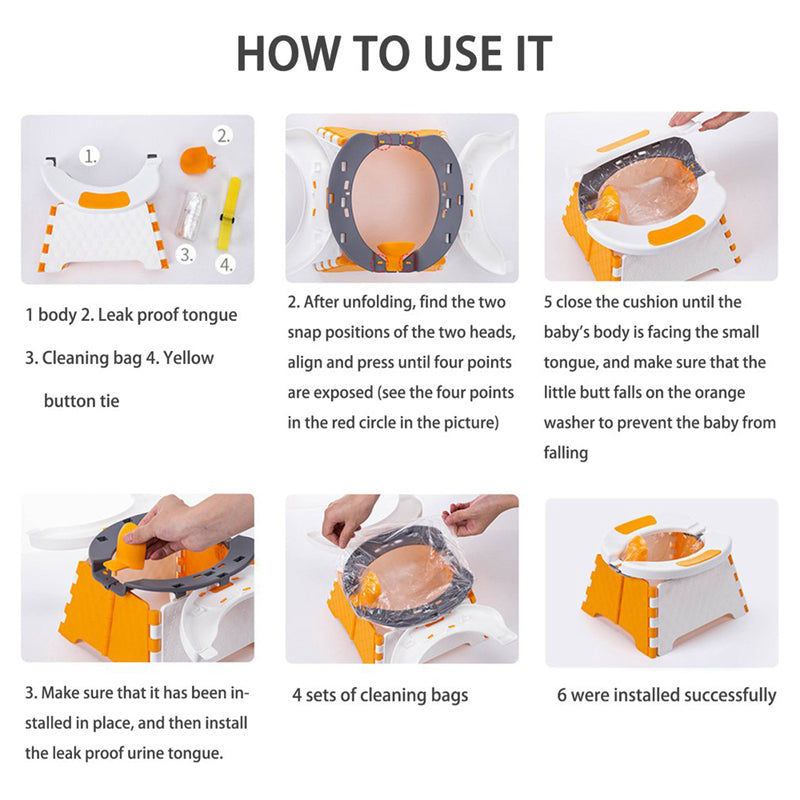 HOW TO USE IT

1.

2.

3.

4.

1 body 2. Leak proof tongue

3. Cleaning bag 4. Yellow button tie

2. After unfolding, find the two snap positions of the two heads, align and press until four points are exposed (see the four points in the red circle in the picture)

5 close the cushion until the baby's body is facing the small tongue, and make sure that the little butt falls on the orange washer to prevent the baby from falling

3. Make sure that it has been installed in place, and then install the leak proof urine tongue.

4 sets of cleaning bags

6 were installed successfully